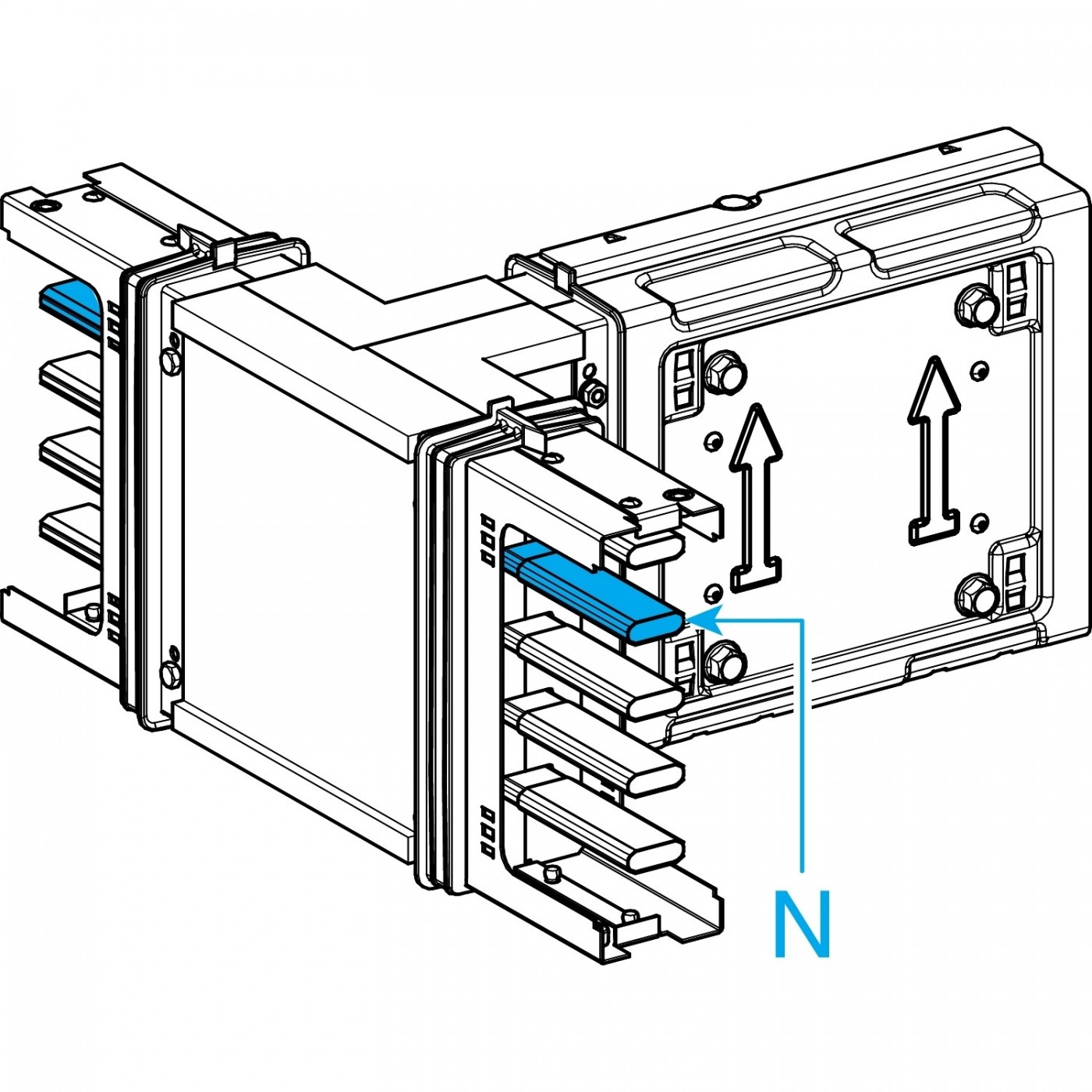 N